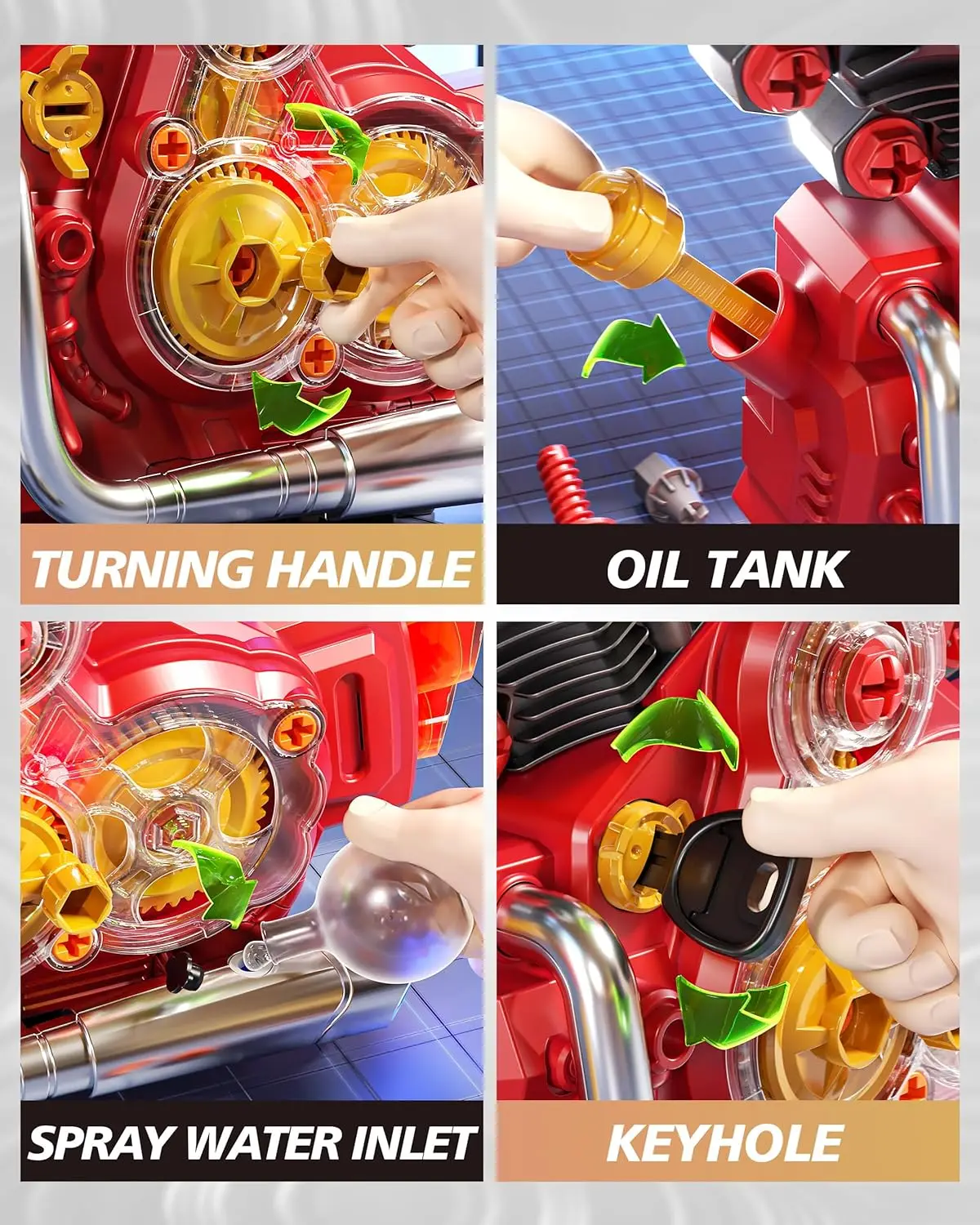 TURNING HANDLE

OIL TANK

SPRAY WATER INLET

KEYHOLE